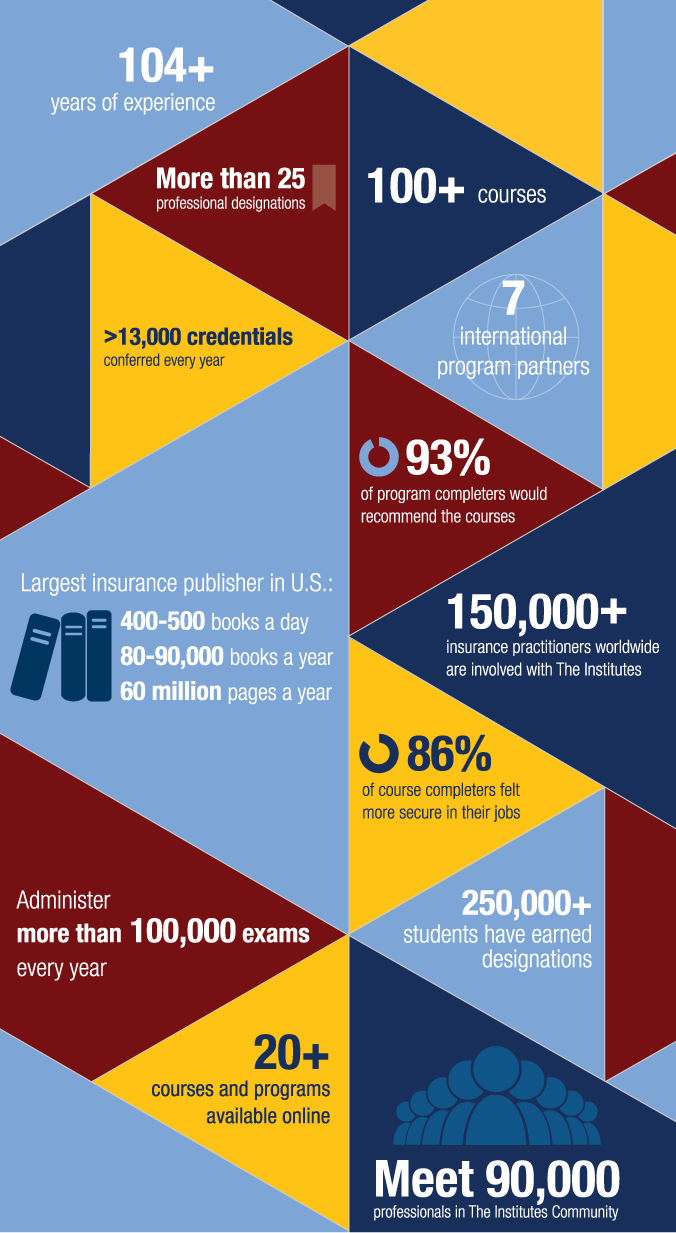 104+
years of experience

More than 25
professional designations

100+ courses

>13,000 credentials
conferred every year

7
international program partners

93%
of program completers would recommend the courses

Largest insurance publisher in U.S.:
400-500 books a day
80-90,000 books a year
60 million pages a year

150,000+
insurance practitioners worldwide are involved with The Institutes

86%
of course completers felt more secure in their jobs

Administer
more than 100,000 exams
every year

250,000+
students have earned designations

20+
courses and programs available online

Meet 90,000
professionals in The Institutes Community